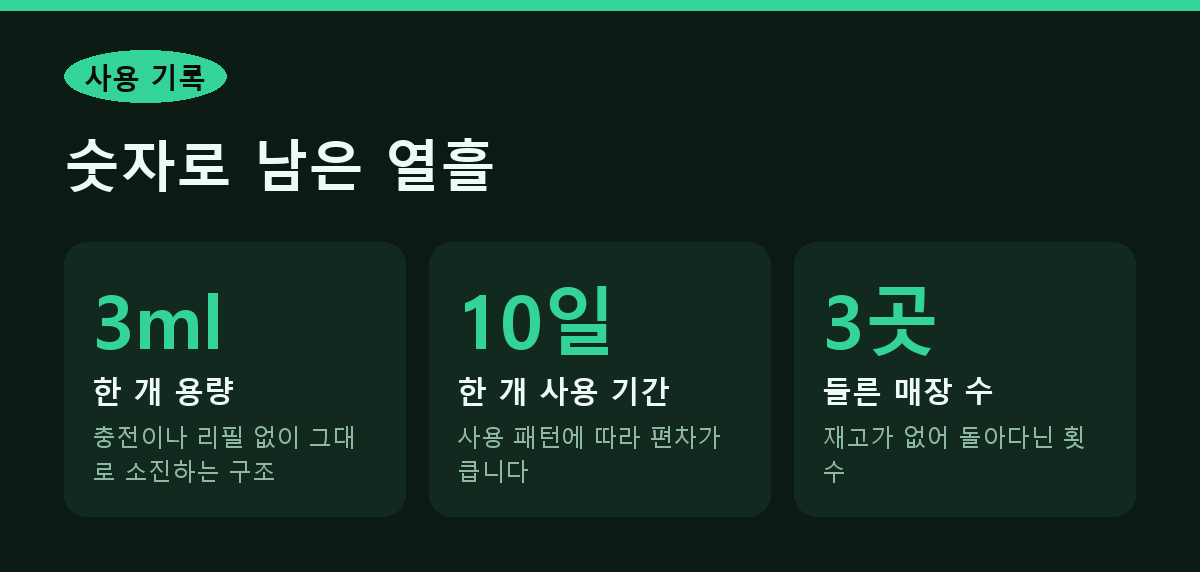 사용 기록

숫자로 남은 열흘

3ml

한 개 용량

충전이나 리필 없이 그대로 소진하는 구조

10일

한 개 사용 기간

사용 패턴에 따라 편차가 큽니다

3곳

들른 매장 수

재고가 없어 돌아다닌 횟수